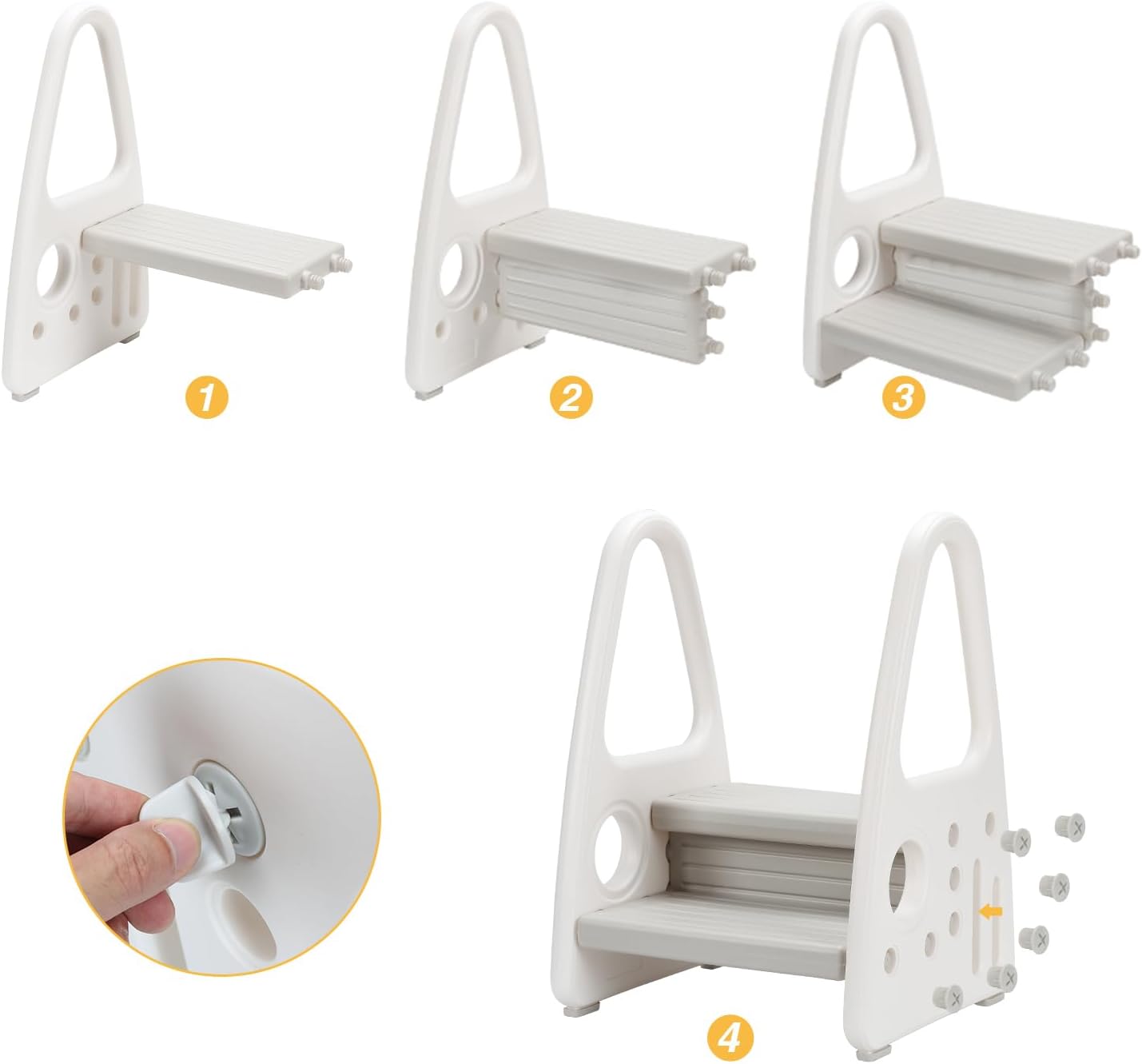 1
2
3
4