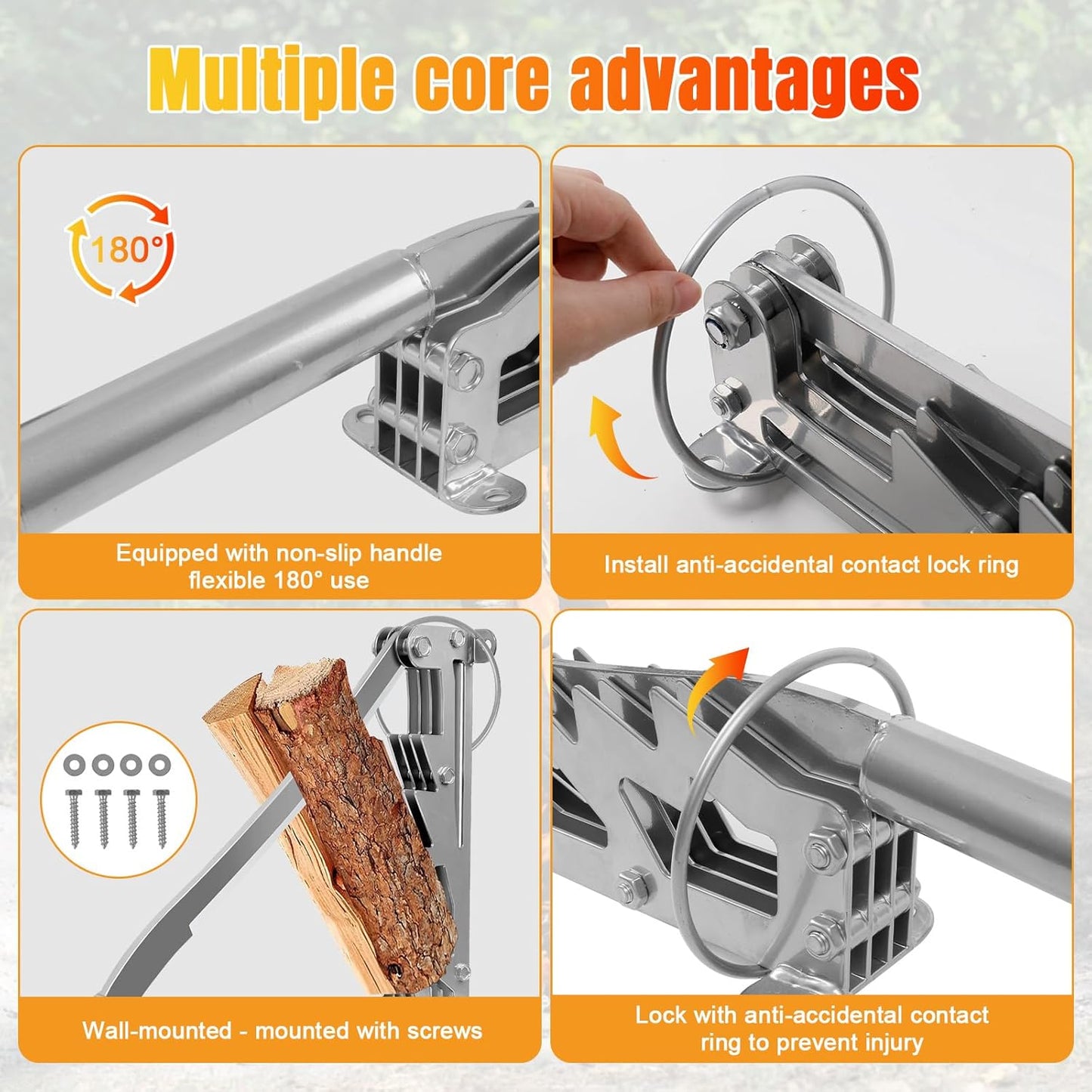 Multiple core advantages

180°

Equipped with non-slip handle flexible 180° use

Install anti-accidental contact lock ring

Wall-mounted - mounted with screws

Lock with anti-accidental contact ring to prevent injury