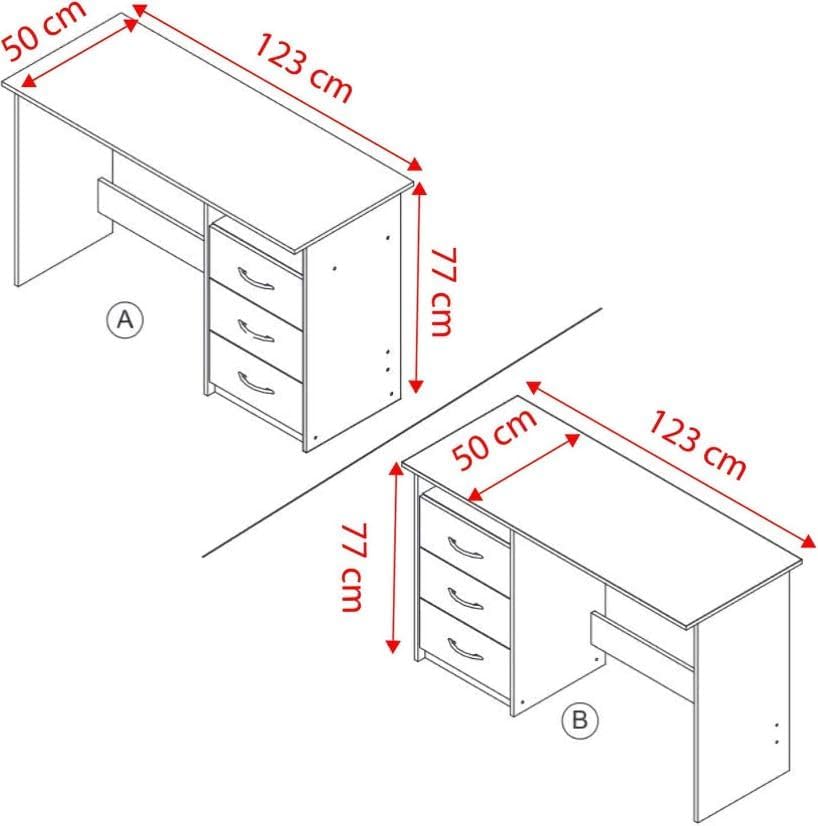 50 cm
123 cm
77 cm
A
50 cm
123 cm
77 cm
B